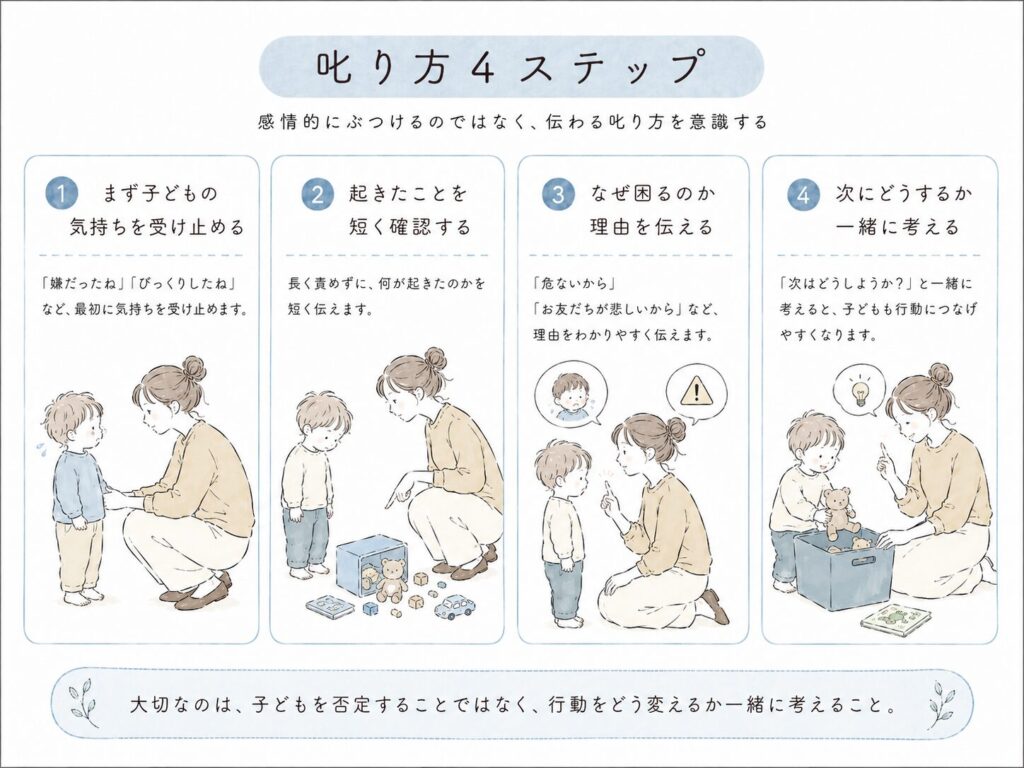 叱り方４ステップ

感情的にぶつけるのではなく、伝わる叱り方を意識する

1 まず子どもの気持ちを受け止める

「嫌だったね」「びっくりしたね」など、最初に気持ちを受け止めます。

2 起きたことを短く確認する

長く責めずに、何が起きたのかを短く伝えます。

3 なぜ困るのか理由を伝える

「危ないから」「お友だちが悲しいから」など、理由をわかりやすく伝えます。

4 次にどうするか一緒に考える

「次はどうしようか？」と一緒に考えると、子どもも行動につなげやすくなります。

大切なのは、子どもを否定することではなく、行動をどう変えるか一緒に考えること。